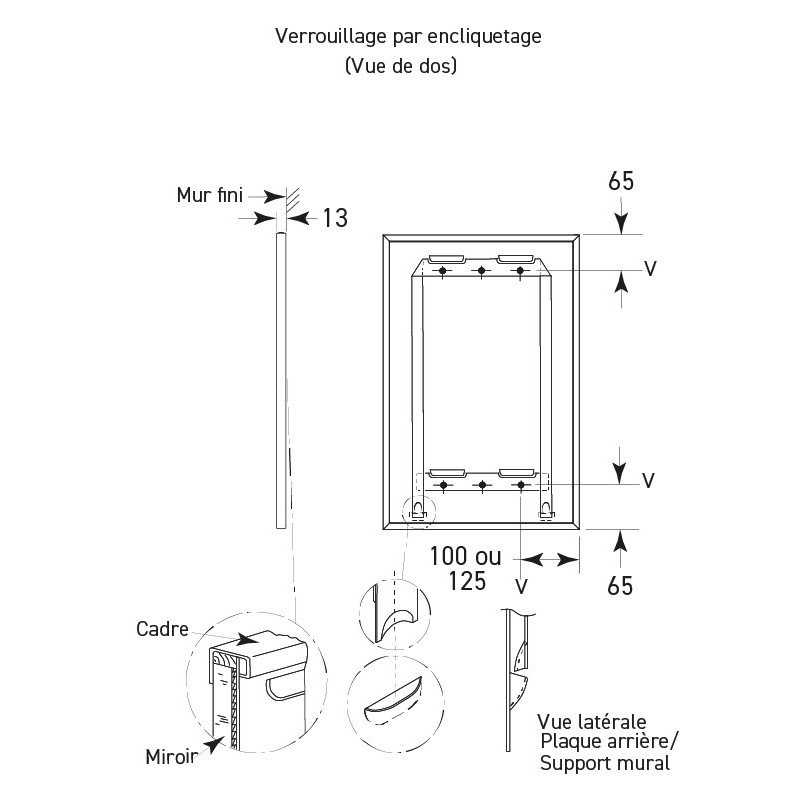 Verrouillage par encliquetage
(Vue de dos)

Mur fini
13

65
V
V
100 ou
125
V
65

Cadre
Miroir

Vue latérale
Plaque arrière/
Support mural