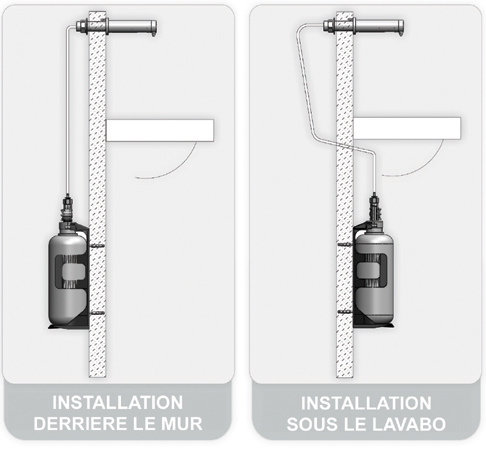 INSTALLATION
DERRIERE LE MUR

INSTALLATION
SOUS LE LAVABO