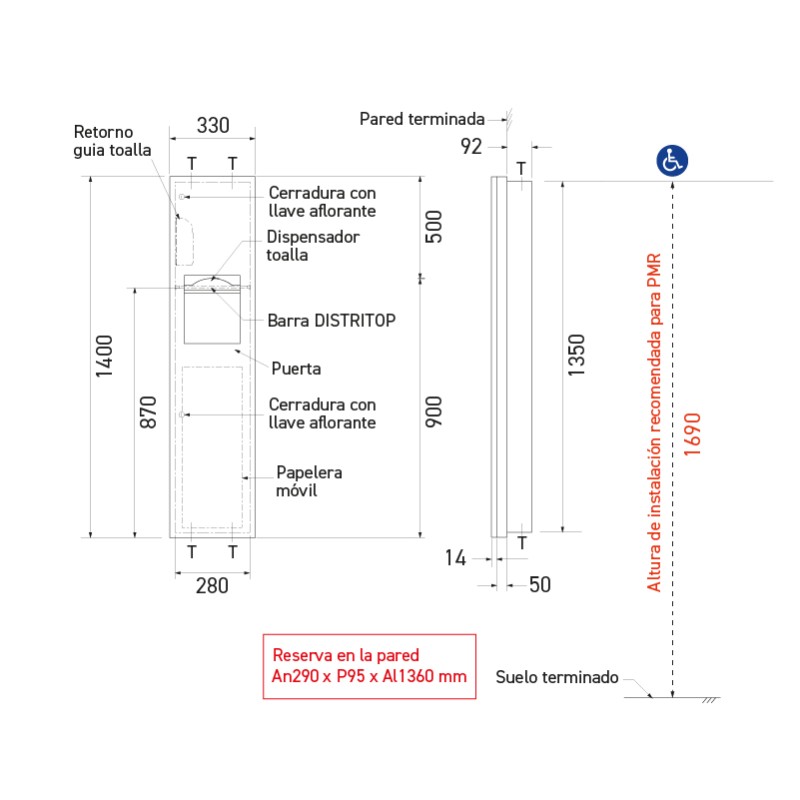 Retorno guia toalla

330

T T

Cerradura con llave aflorante

Dispensador toalla

Barra DISTRITOP

Puerta

Cerradura con llave aflorante

Papelera móvil

1400

870

500

900

T T

280

Pared terminada

92

T

1350

T

14

50

Altura de instalación recomendada para PMR

1690

Reserva en la pared
An290 x P95 x Al1360 mm

Suelo terminado